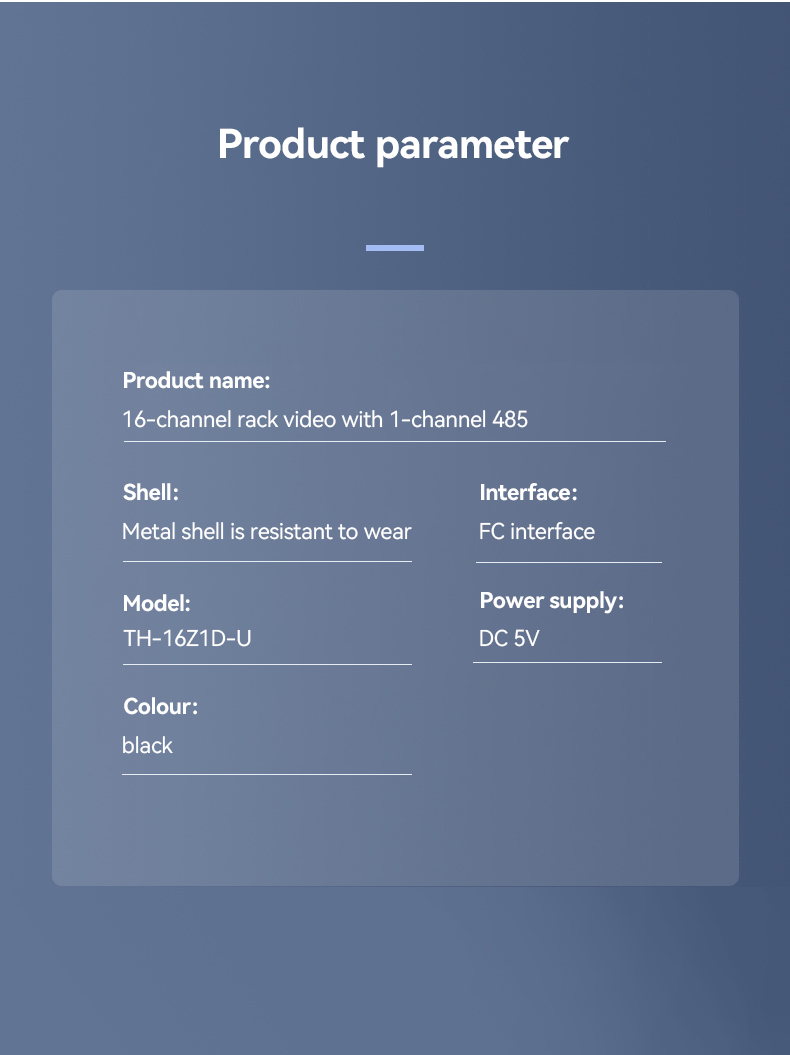 Product parameter

Product name:
16-channel rack video with 1-channel 485

Shell:
Metal shell is resistant to wear

Model:
TH-16Z1D-U

Colour:
black

Interface:
FC interface

Power supply:
DC 5V